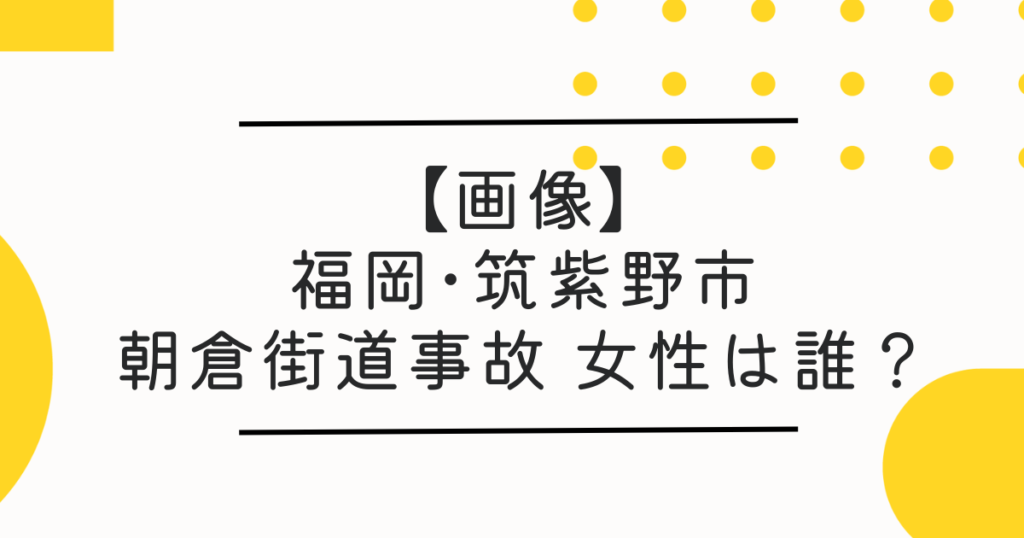 【画像】
福岡・筑紫野市
朝倉街道事故 女性は誰？